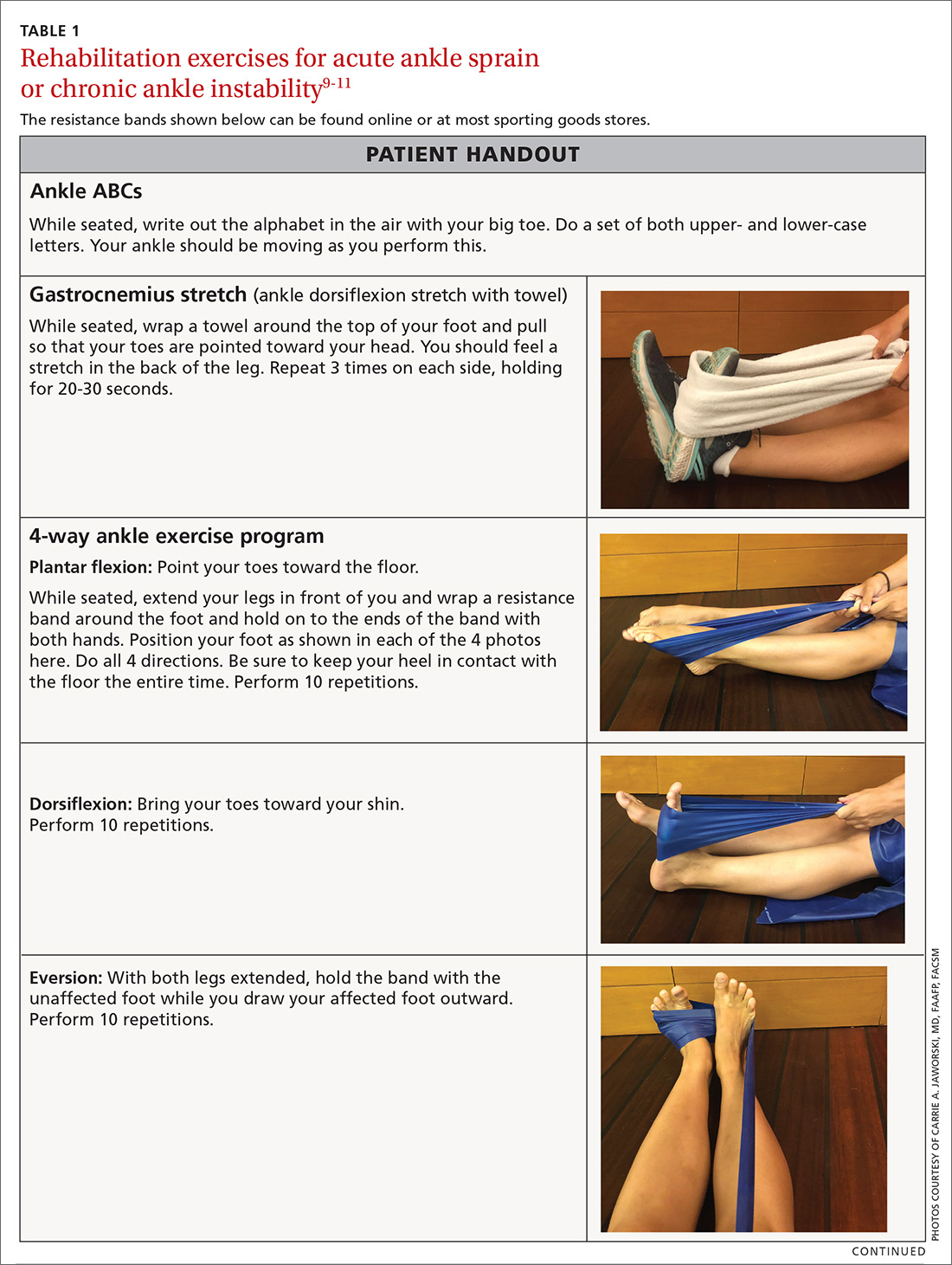 TABLE 1
Rehabilitation exercises for acute ankle sprain or chronic ankle instability$^{9-11}$

The resistance bands shown below can be found online or at most sporting goods stores.

PATIENT HANDOUT

Ankle ABCs

While seated, write out the alphabet in the air with your big toe. Do a set of both upper- and lower-case letters. Your ankle should be moving as you perform this.

Gastrocnemius stretch (ankle dorsiflexion stretch with towel)

While seated, wrap a towel around the top of your foot and pull so that your toes are pointed toward your head. You should feel a stretch in the back of the leg. Repeat 3 times on each side, holding for 20-30 seconds.

4-way ankle exercise program

Plantar flexion: Point your toes toward the floor.

While seated, extend your legs in front of you and wrap a resistance band around the foot and hold on to the ends of the band with both hands. Position your foot as shown in each of the 4 photos here. Do all 4 directions. Be sure to keep your heel in contact with the floor the entire time. Perform 10 repetitions.

Dorsiflexion: Bring your toes toward your shin. Perform 10 repetitions.

Eversion: With both legs extended, hold the band with the unaffected foot while you draw your affected foot outward. Perform 10 repetitions.

PHOTOS COURTESY OF CARRIE A. JAWORSKI, MD, FAAFP, FACSM

CONTINUED